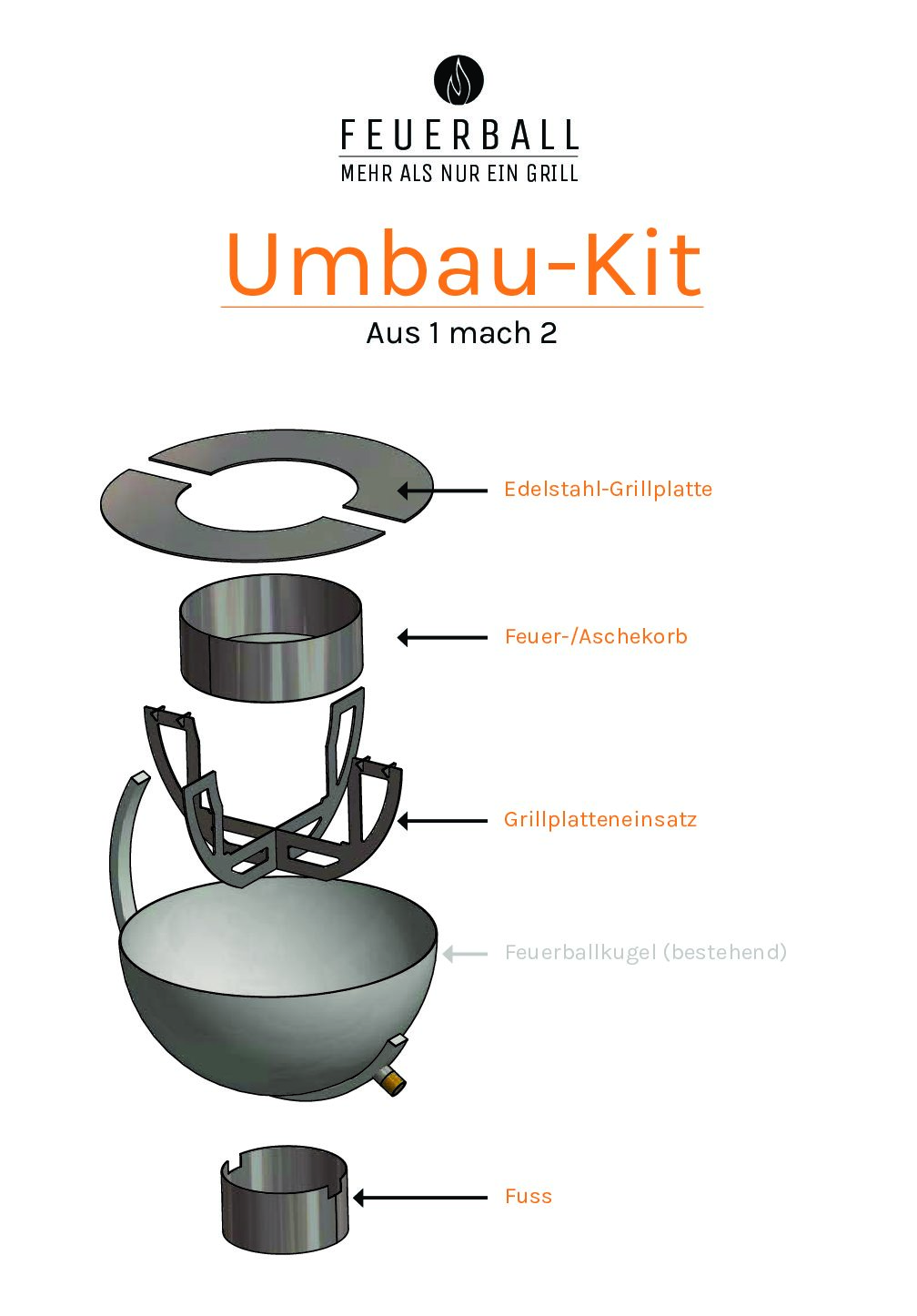 FEUERBALL
MEHR ALS NUR EIN GRILL

Umbau-Kit

Aus 1 mach 2

Edelstahl-Grillplatte

Feuer-/Aschekorb

Grillplatteneinsatz

Feuerballkugel (bestehend)

Fuss